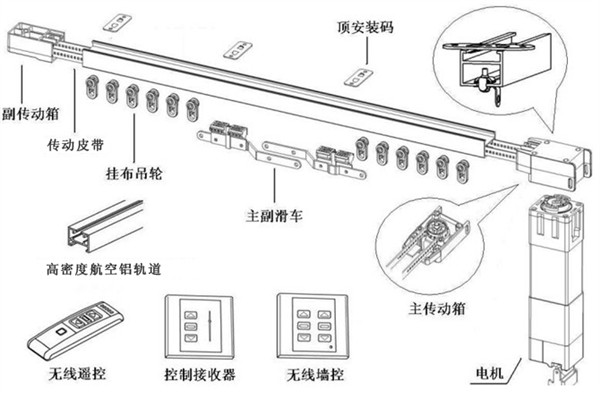 顶安装码

副传动箱

传动皮带

挂布吊轮

主副滑车

高密度航空铝轨道

主传动箱

无线遥控

控制接收器

无线墙控

电机